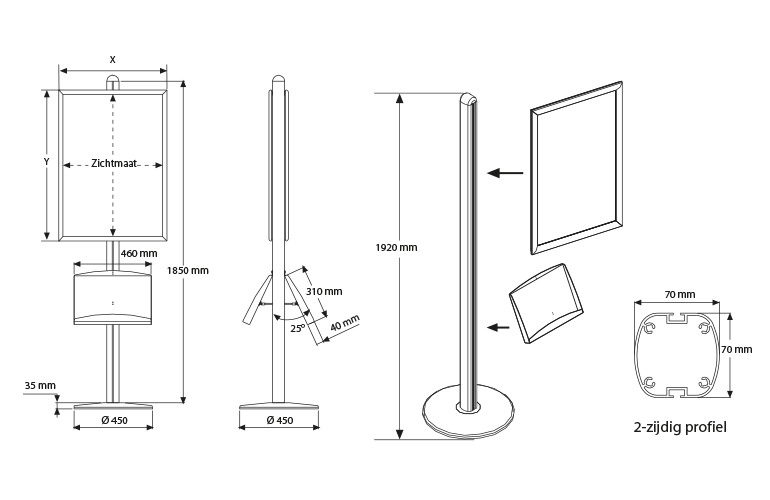 X

Y

Zichtmaat

460 mm

1850 mm

35 mm

Ø 450

310 mm

25°

40 mm

Ø 450

1920 mm

70 mm

70 mm

2-zijdig profiel